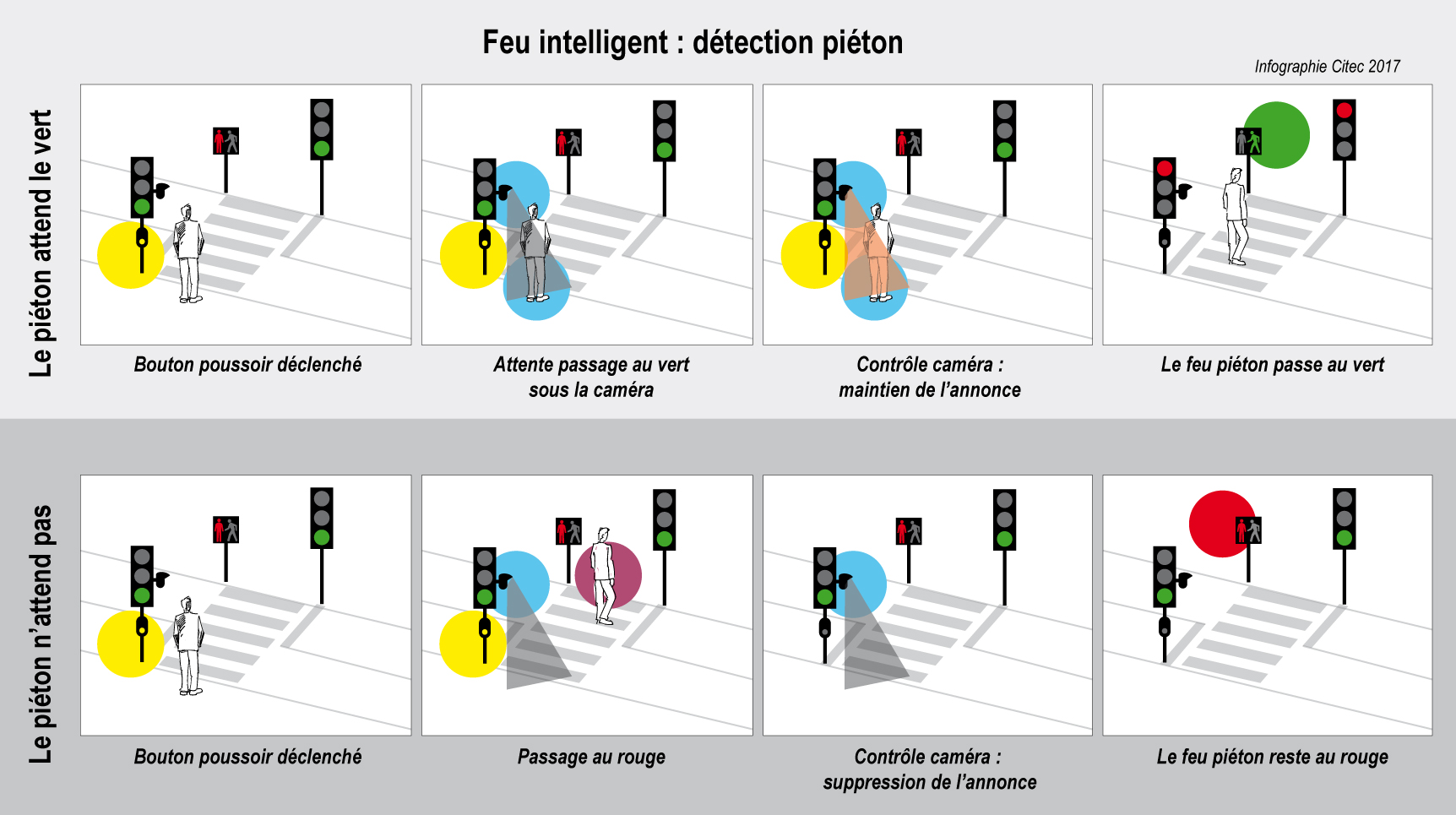 Feu intelligent : détection piéton

Infographie Citec 2017

Le piéton attend le vert

Bouton poussoir déclenché

Attente passage au vert sous la caméra

Contrôle caméra : maintien de l'annonce

Le feu piéton passe au vert

Le piéton n'attend pas

Bouton poussoir déclenché

Passage au rouge

Contrôle caméra : suppression de l'annonce

Le feu piéton reste au rouge